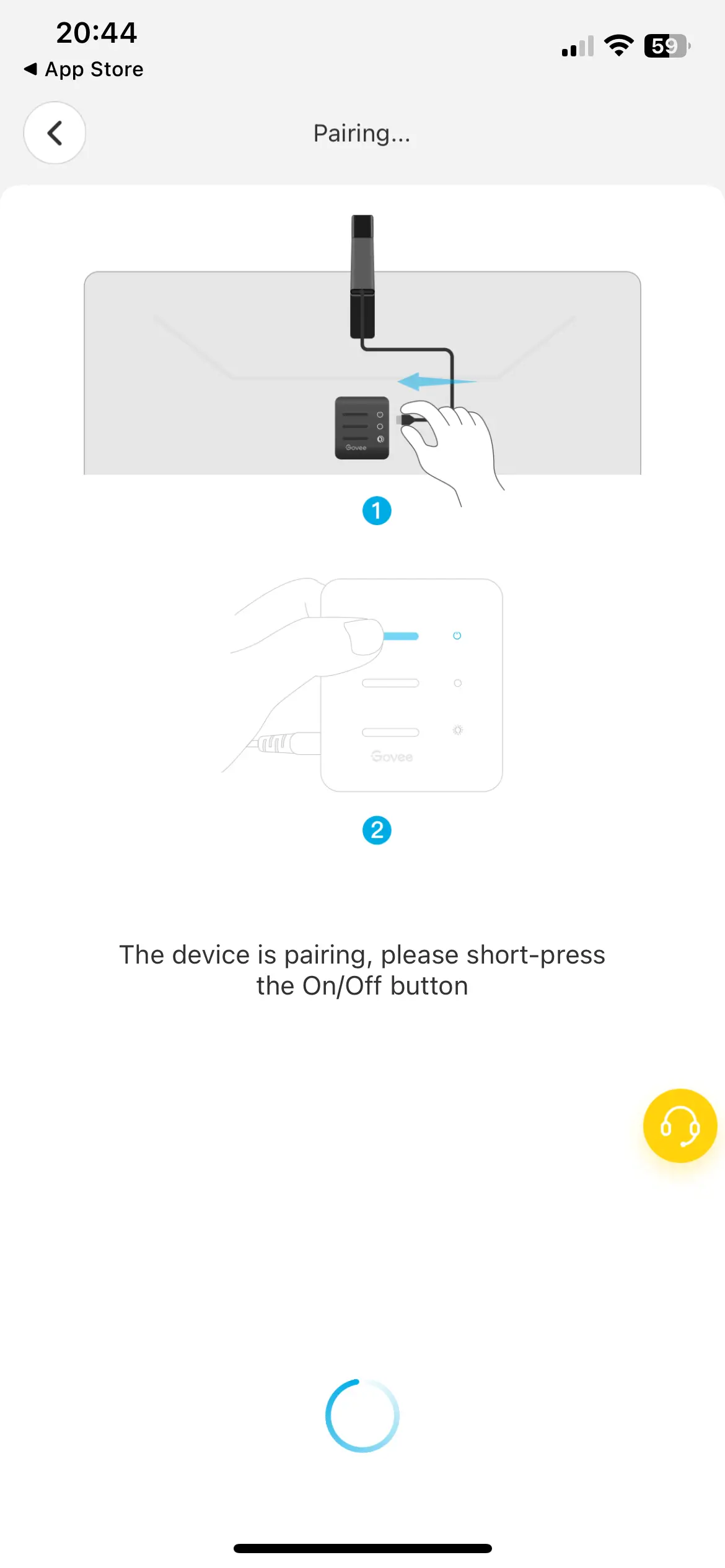 20:44
◀ App Store
59

Pairing...

Govee

1

Govee

2

The device is pairing, please short-press the On/Off button